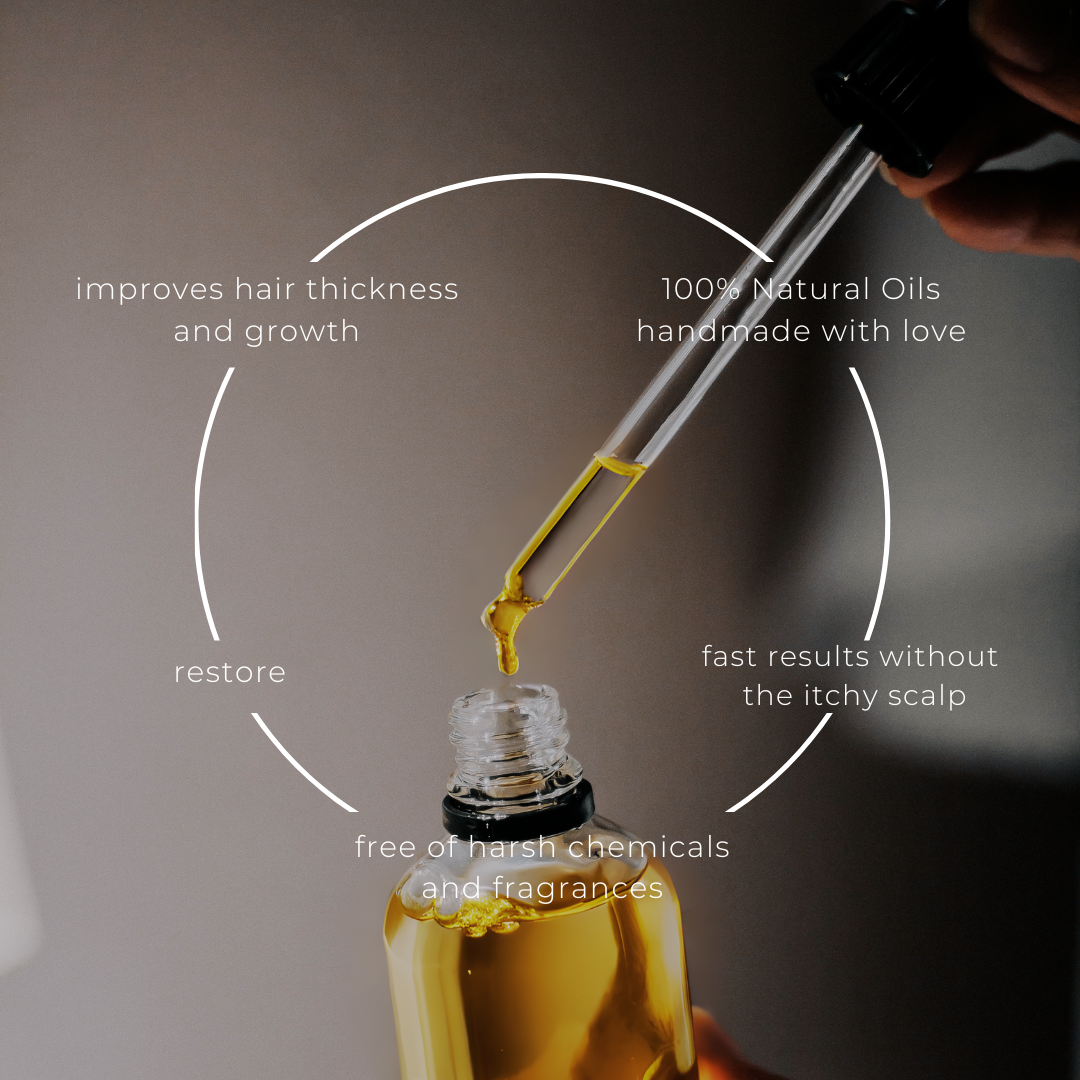 improves hair thickness and growth

100% Natural Oils handmade with love

restore

fast results without the itchy scalp

free of harsh chemicals and fragrances